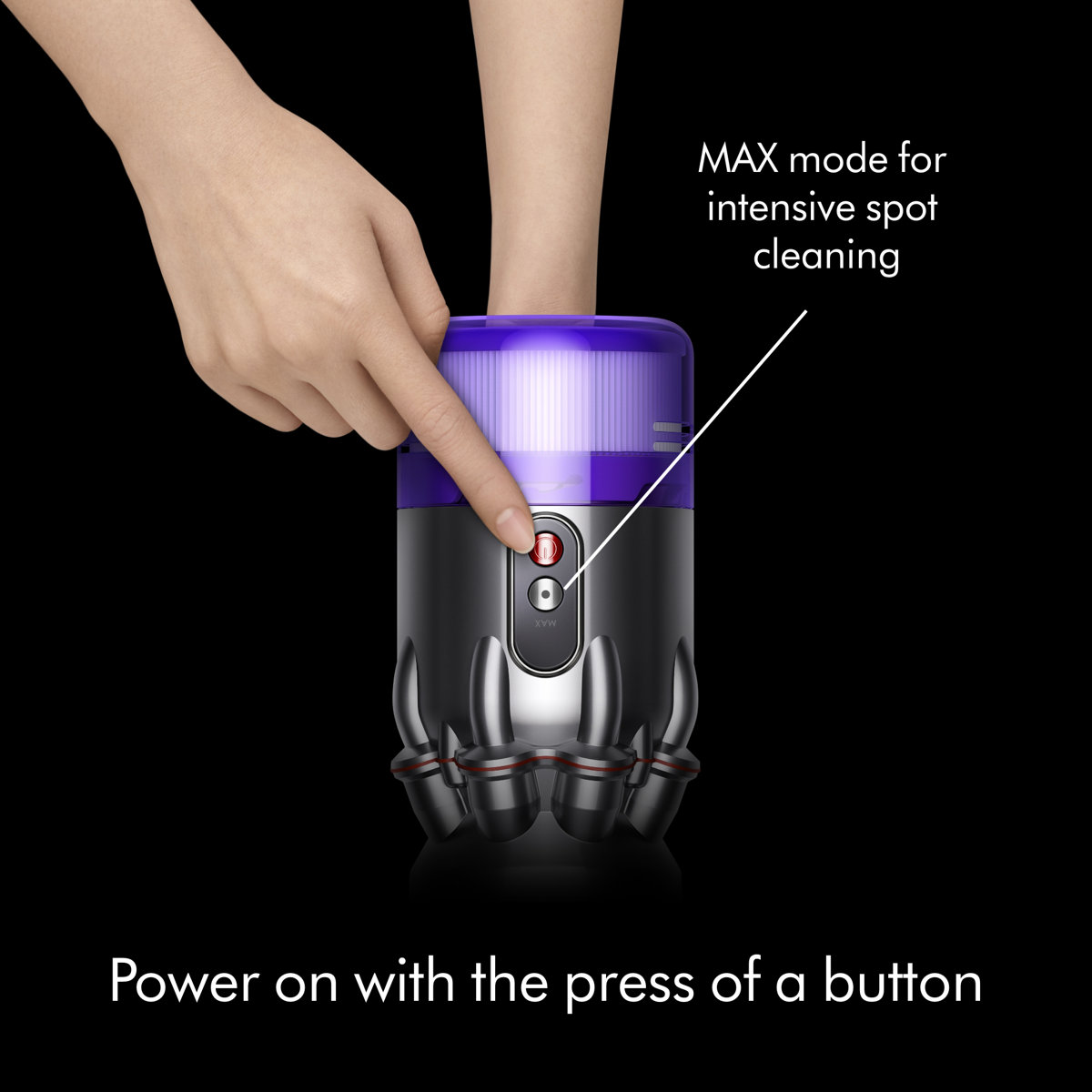 MAX mode for intensive spot cleaning

MAX

Power on with the press of a button