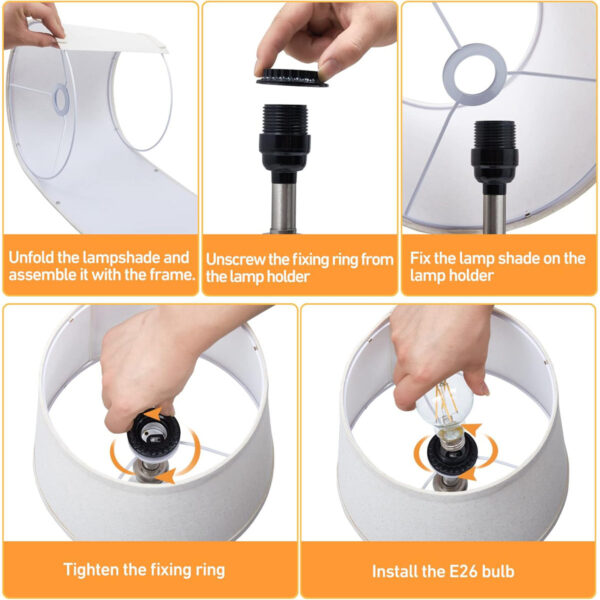 Unfold the lampshade and assemble it with the frame.

Unscrew the fixing ring from the lamp holder

Fix the lamp shade on the lamp holder

Tighten the fixing ring

Install the E26 bulb